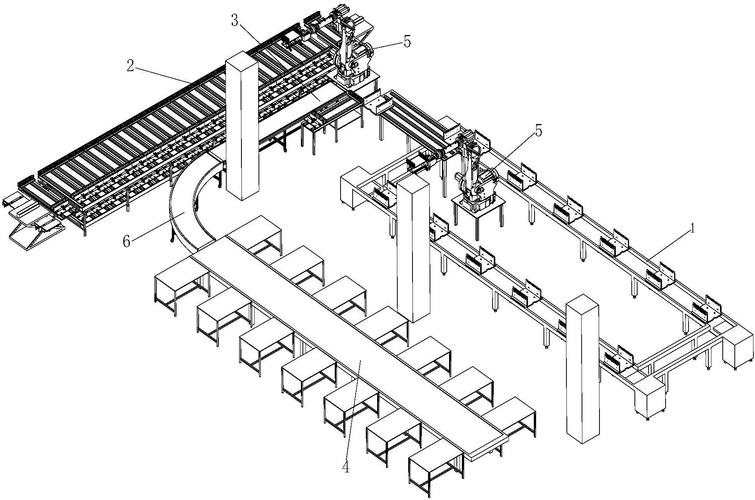 3
5
2
5
6
1
4