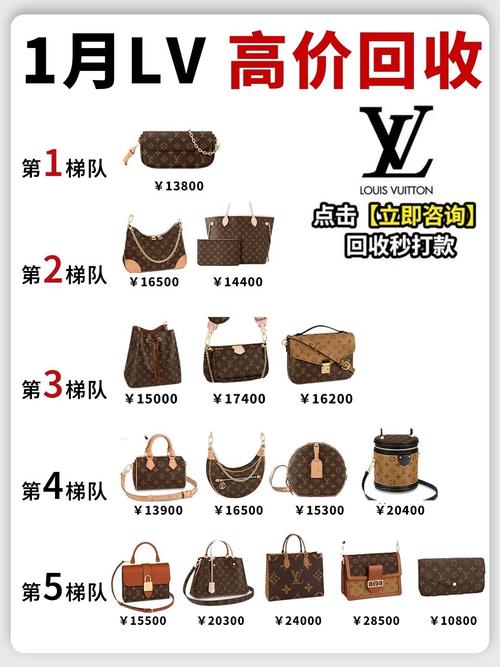 1月LV 高价回收

LV
LOUIS VUITTON

点击【立即咨询】
回收秒打款

第1梯队
￥13800

第2梯队
￥16500 ￥14400

第3梯队
￥15000 ￥17400 ￥16200

第4梯队
￥13900 ￥16500 ￥15300 ￥20400

第5梯队
￥15500 ￥20300 ￥24000 ￥28500 ￥10800