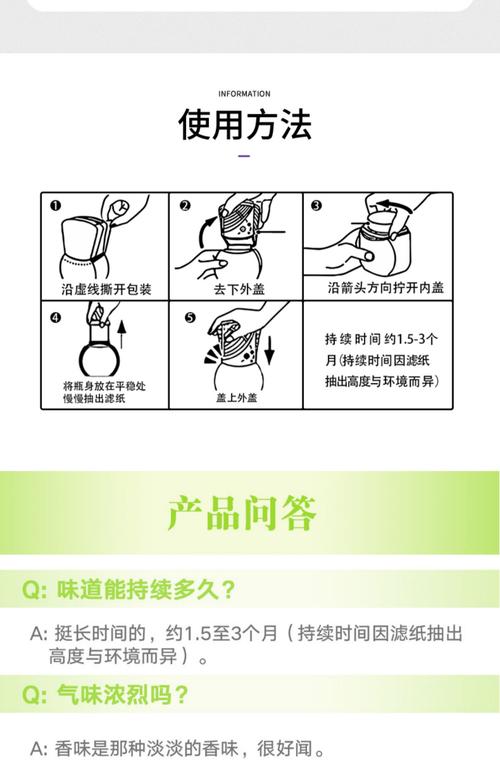 INFORMATION

使用方法

❶ 沿虚线撕开包装

❷ 去下外盖

❸ 沿箭头方向拧开内盖

❹ 将瓶身放在平稳处慢慢抽出滤纸

❺ 盖上外盖

持续时间 约1.5-3个月（持续时间因滤纸抽出高度与环境而异）

产品问答

Q: 味道能持续多久？

A: 挺长时间的，约1.5至3个月（持续时间因滤纸抽出高度与环境而异）。

Q: 气味浓烈吗？

A: 香味是那种淡淡的香味，很好闻。